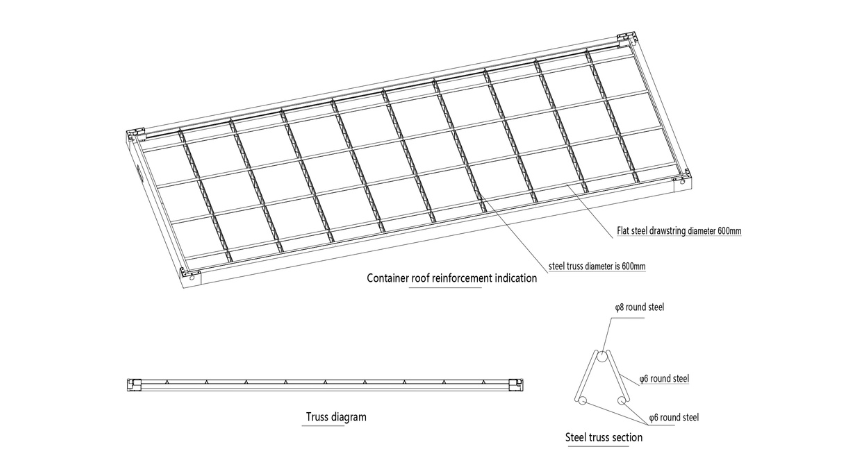 Flat steel drawstring diameter 600mm

steel truss diameter is 600mm

Container roof reinforcement indication

φ8 round steel

φ6 round steel

φ6 round steel

Truss diagram

Steel truss section